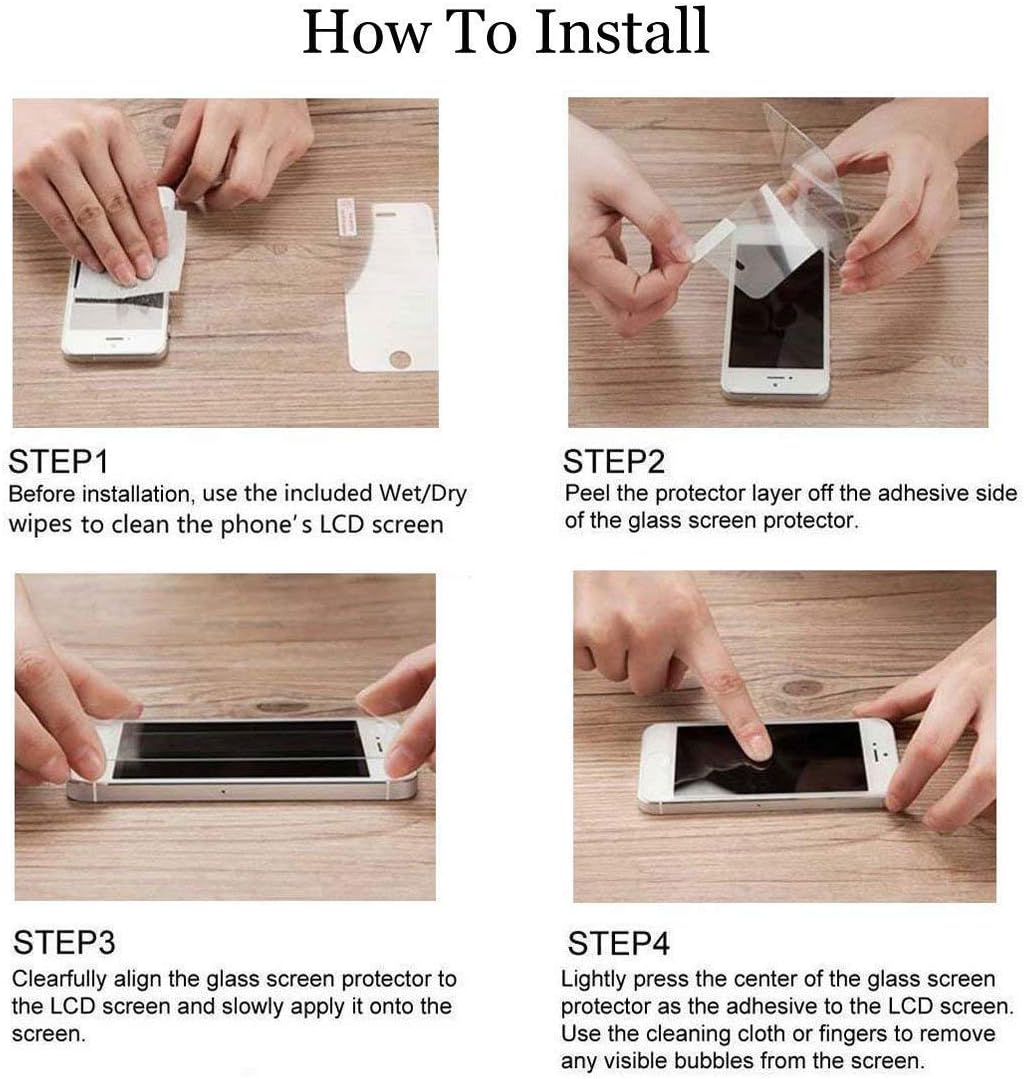 How To Install

STEP1
Before installation, use the included Wet/Dry wipes to clean the phone's LCD screen

STEP2
Peel the protector layer off the adhesive side of the glass screen protector.

STEP3
Clearfully align the glass screen protector to the LCD screen and slowly apply it onto the screen.

STEP4
Lightly press the center of the glass screen protector as the adhesive to the LCD screen. Use the cleaning cloth or fingers to remove any visible bubbles from the screen.